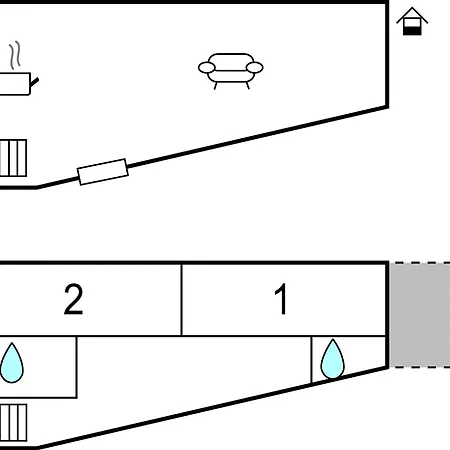 2

1